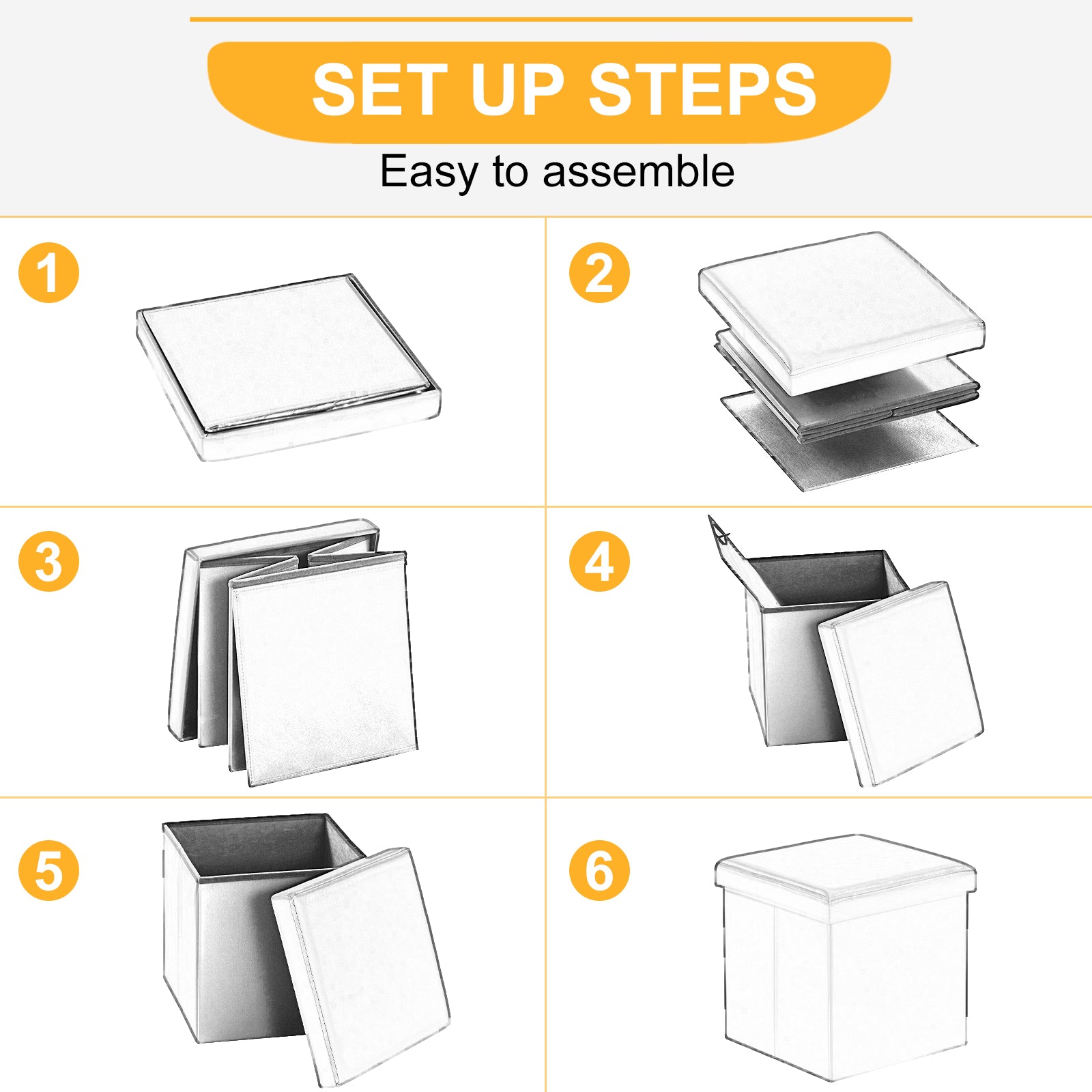 SET UP STEPS

Easy to assemble

1

2

3

4

5

6